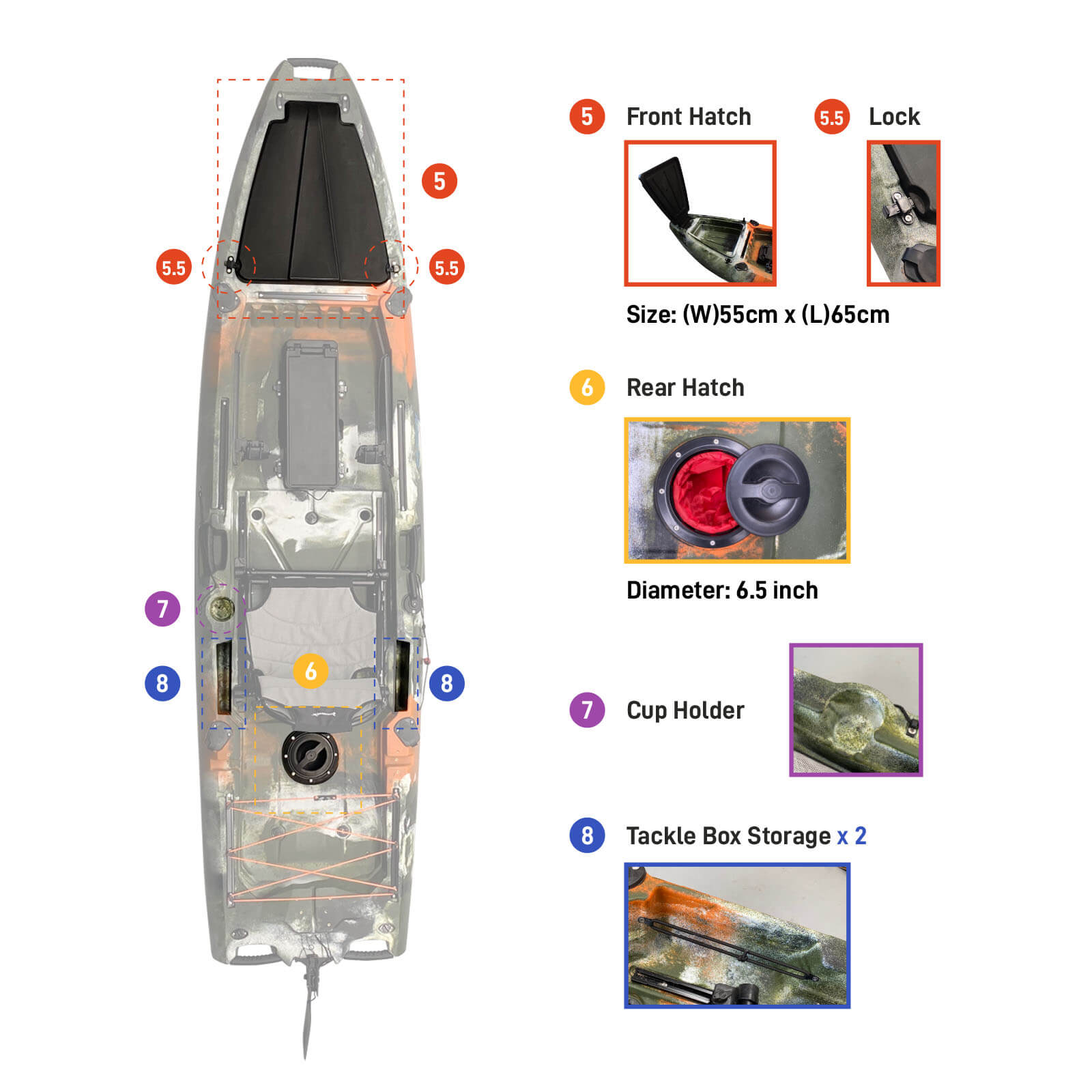 5

5.5

5.5

7

8

6

8

5 Front Hatch

5.5 Lock

Size: (W)55cm x (L)65cm

6 Rear Hatch

Diameter: 6.5 inch

7 Cup Holder

8 Tackle Box Storage x 2